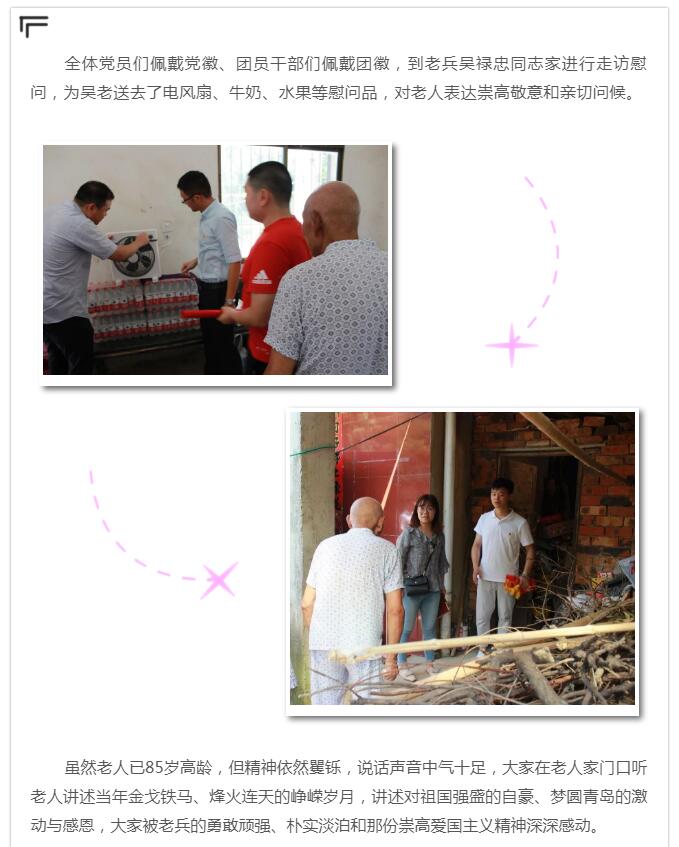 全体党员们佩戴党徽、团员干部们佩戴团徽，到老兵吴禄忠同志家进行走访慰问，为吴老送去了电风扇、牛奶、水果等慰问品，对老人表达崇高敬意和亲切问候。

虽然老人已85岁高龄，但精神依然矍铄，说话声音中气十足，大家在老人家门口听老人讲述当年金戈铁马、烽火连天的峥嵘岁月，讲述对祖国强盛的自豪、梦圆青岛的激动与感恩，大家被老兵的勇敢顽强、朴实淡泊和那份崇高爱国主义精神深深感动。