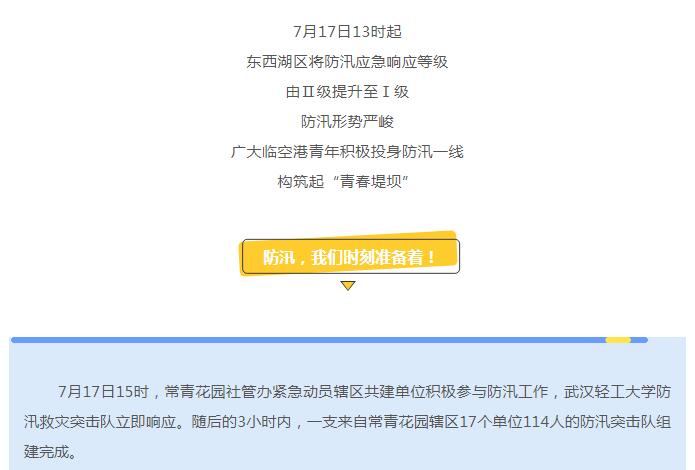 7月17日13时起
东西湖区将防汛应急响应等级
由Ⅱ级提升至Ⅰ级
防汛形势严峻
广大临空港青年积极投身防汛一线
构筑起“青春堤坝”

防汛，我们时刻准备着！

7月17日15时，常青花园社管办紧急动员辖区共建单位积极参与防汛工作，武汉轻工大学防汛救灾突击队立即响应。随后的3小时内，一支来自常青花园辖区17个单位114人的防汛突击队组建完成。