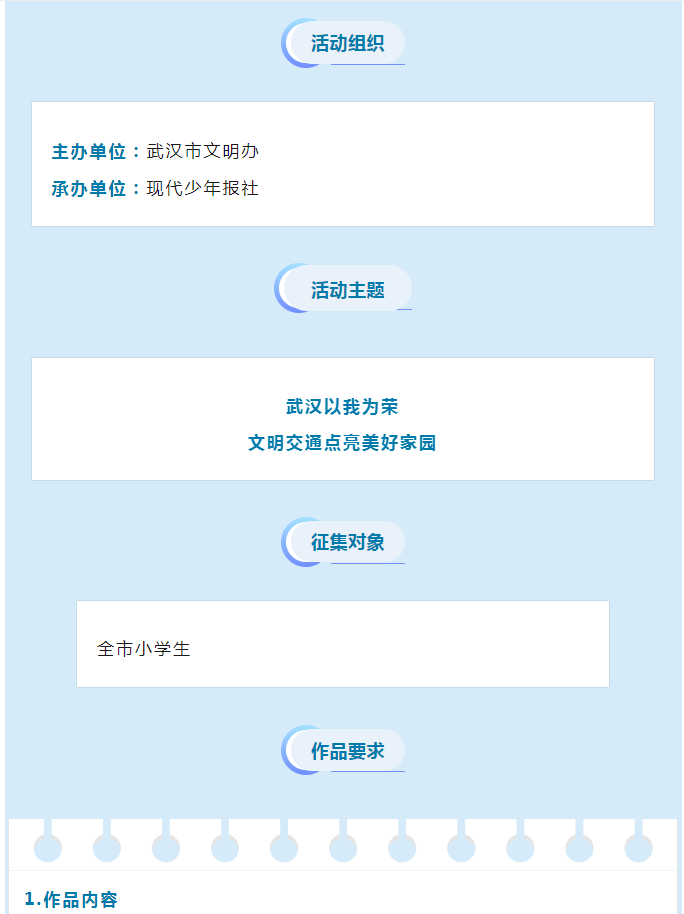 活动组织

主办单位：武汉市文明办
承办单位：现代少年报社

活动主题

武汉以我为荣
文明交通点亮美好家园

征集对象

全市小学生

作品要求

1.作品内容